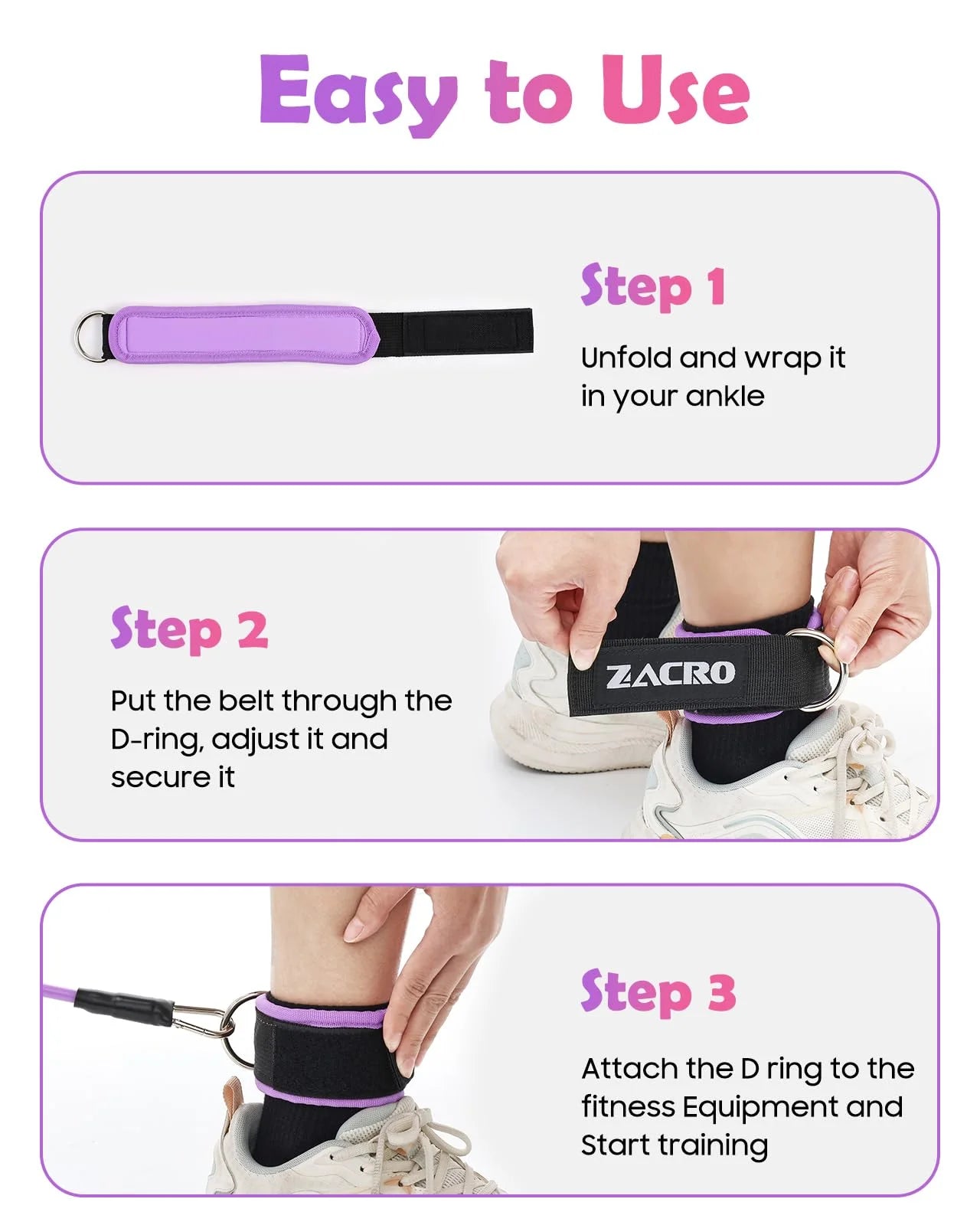 Easy to Use

Step 1

Unfold and wrap it in your ankle

Step 2

Put the belt through the D-ring, adjust it and secure it

ZACRO

Step 3

Attach the D ring to the fitness Equipment and Start training